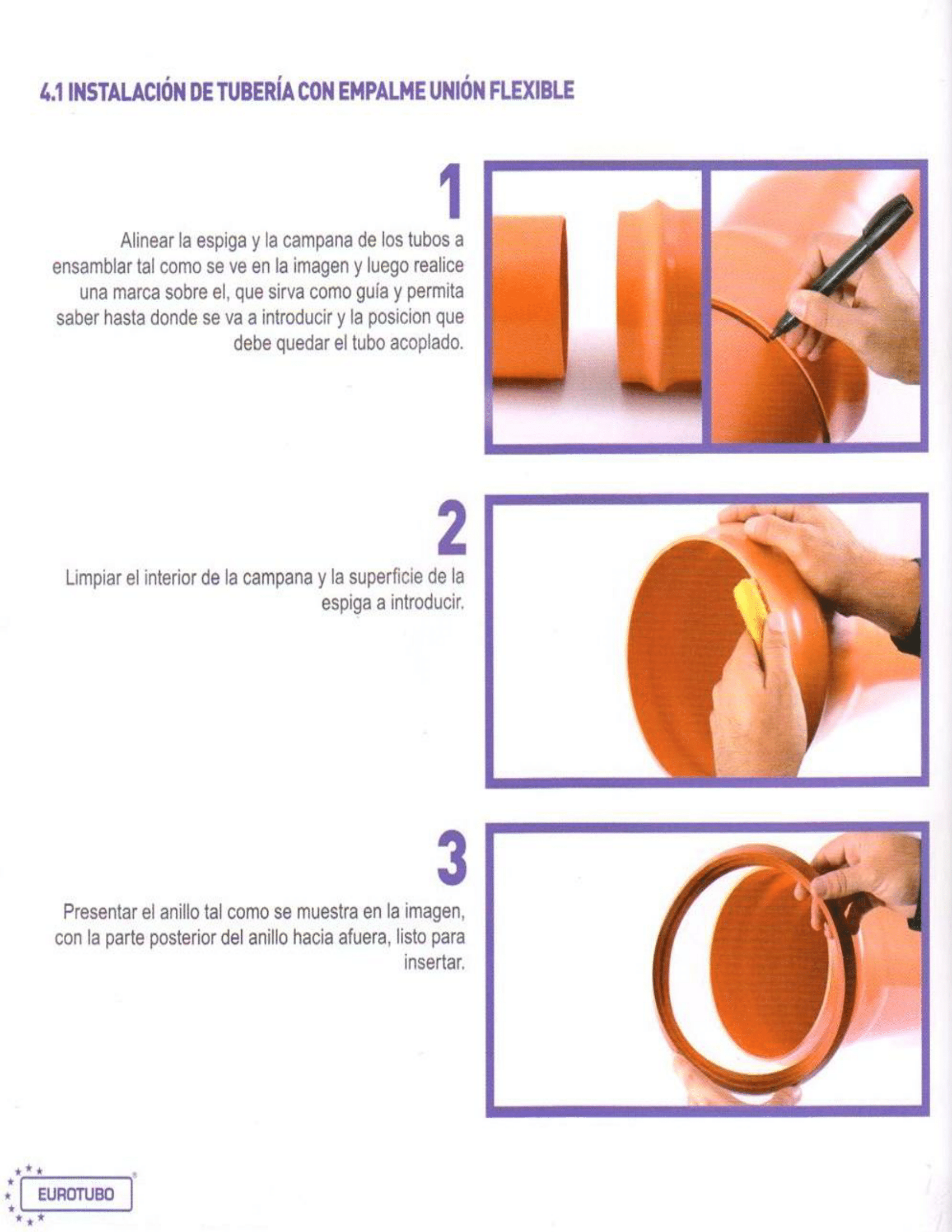 4.1 INSTALACIÓN DE TUBERÍA CON EMPALME UNIÓN FLEXIBLE

1

Alinear la espiga y la campana de los tubos a ensamblar tal como se ve en la imagen y luego realice una marca sobre el, que sirva como guía y permita saber hasta donde se va a introducir y la posicion que debe quedar el tubo acoplado.

2

Limpiar el interior de la campana y la superficie de la espiga a introducir.

3

Presentar el anillo tal como se muestra en la imagen, con la parte posterior del anillo hacia afuera, listo para insertar.

EUROTUBO