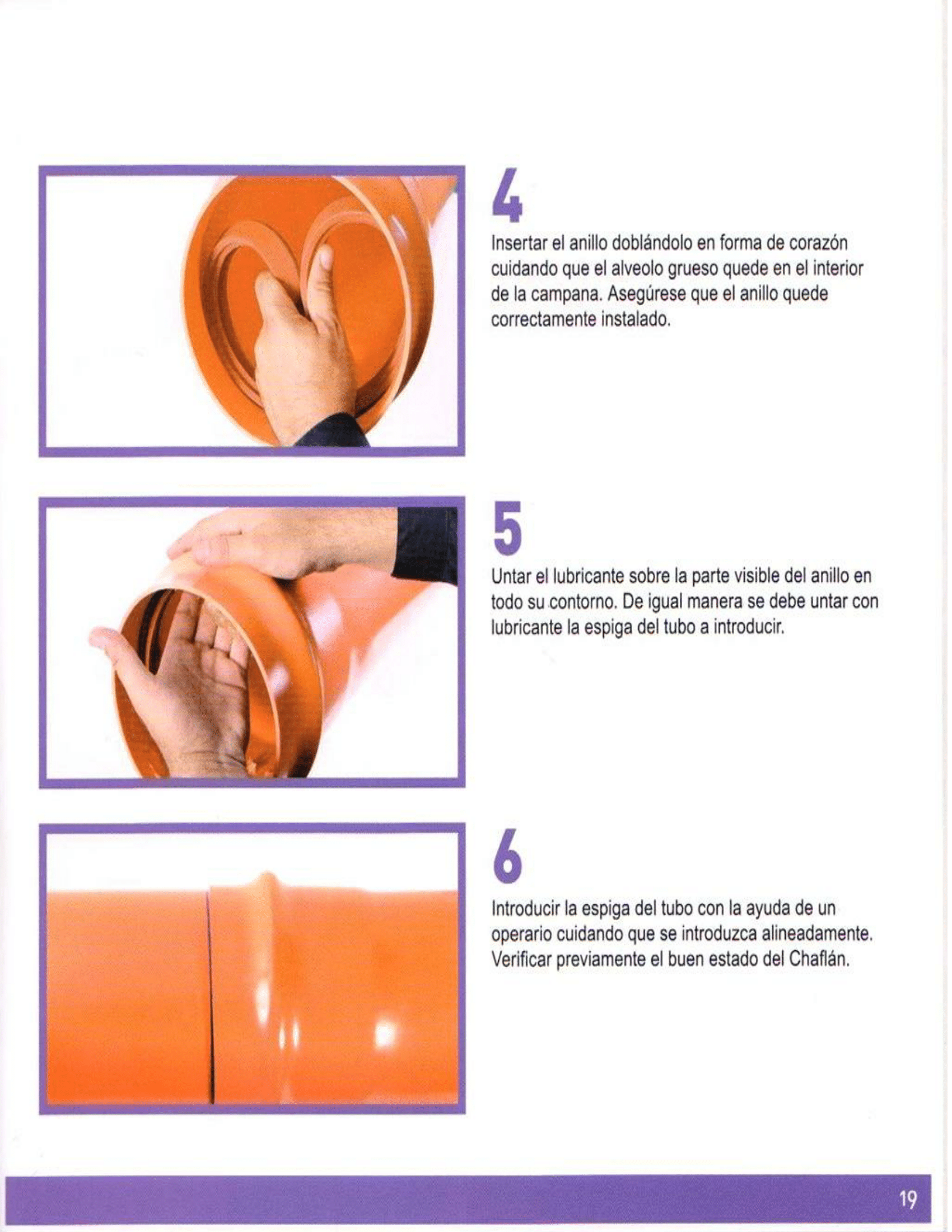 4

Insertar el anillo doblándolo en forma de corazón cuidando que el alveolo grueso quede en el interior de la campana. Asegúrese que el anillo quede correctamente instalado.

5

Untar el lubricante sobre la parte visible del anillo en todo su contorno. De igual manera se debe untar con lubricante la espiga del tubo a introducir.

6

Introducir la espiga del tubo con la ayuda de un operario cuidando que se introduzca alineadamente. Verificar previamente el buen estado del Chaflán.

19