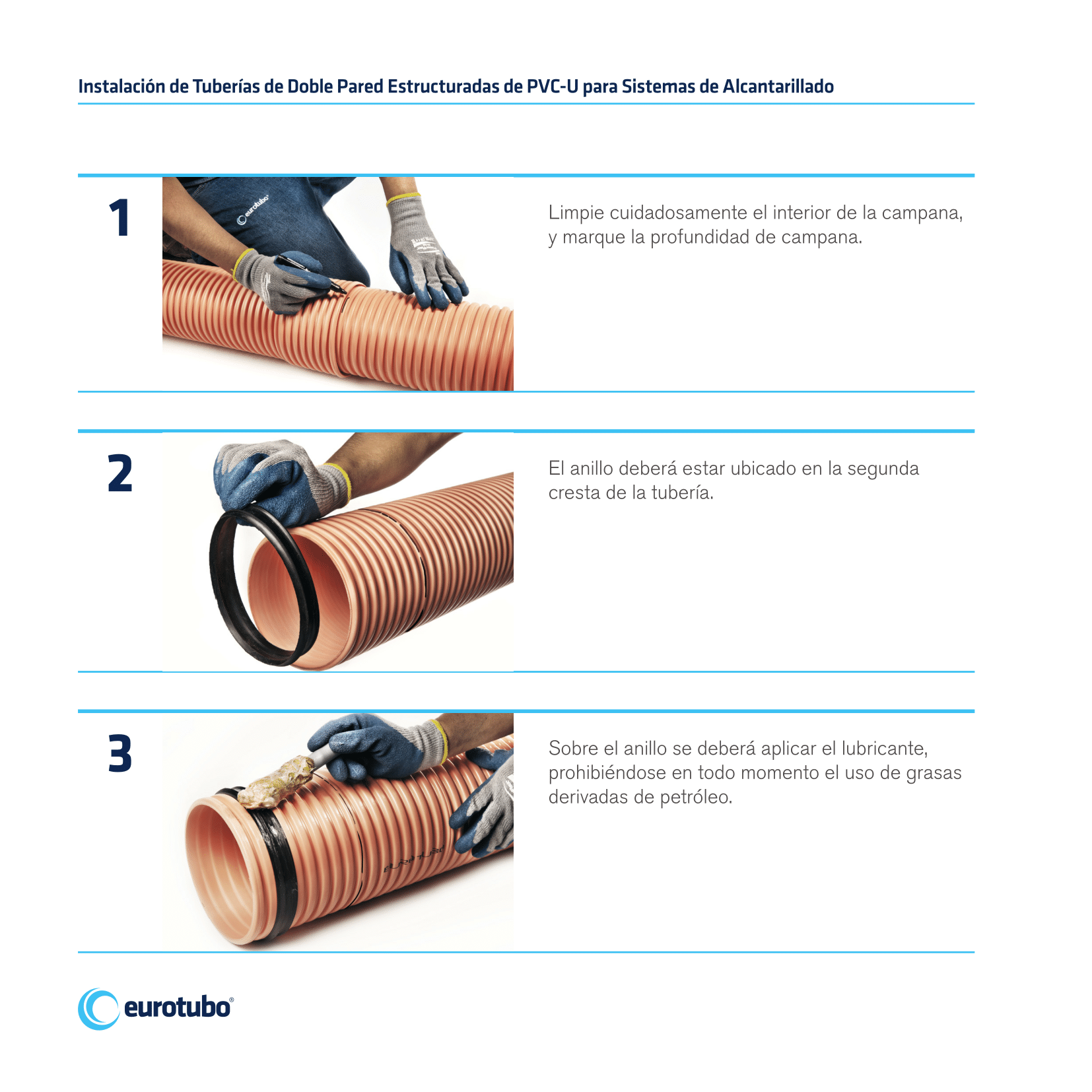 Instalación de Tuberías de Doble Pared Estructuradas de PVC-U para Sistemas de Alcantarillado

1

eurotubo

Limpie cuidadosamente el interior de la campana, y marque la profundidad de campana.

2

El anillo deberá estar ubicado en la segunda cresta de la tubería.

3

EUROTUBO

Sobre el anillo se deberá aplicar el lubricante, prohibiéndose en todo momento el uso de grasas derivadas de petróleo.

eurotubo®